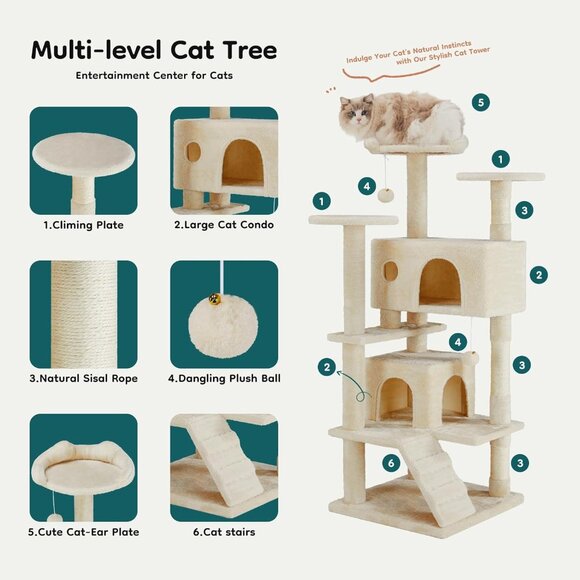 Multi-level Cat Tree

Entertainment Center for Cats

Indulge Your Cat's Natural Instincts with Our Stylish Cat Tower

1.Climing Plate

2.Large Cat Condo

3.Natural Sisal Rope

4.Dangling Plush Ball

5.Cute Cat-Ear Plate

6.Cat stairs

5

1

4

1

3

2

4

2

3

6

3